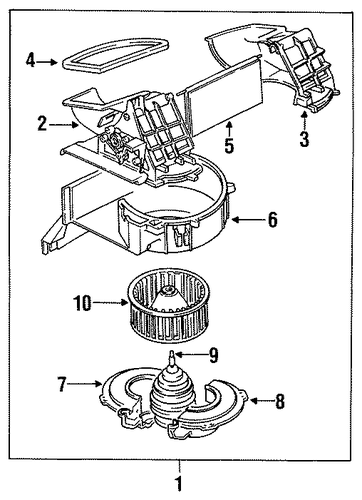 4
2
5
3
6
10
9
7
8
1