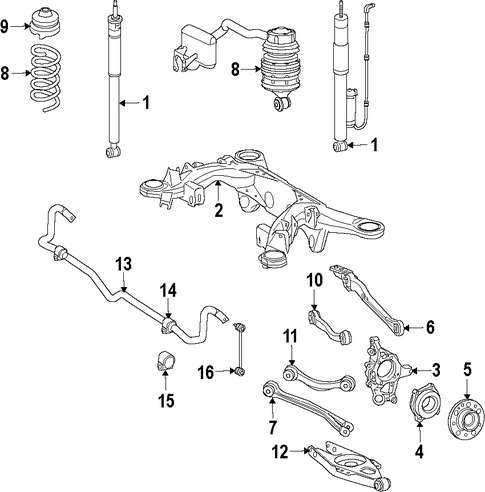 9
8
1
8
1
2
13
14
10
6
11
3
5
16
15
7
4
12