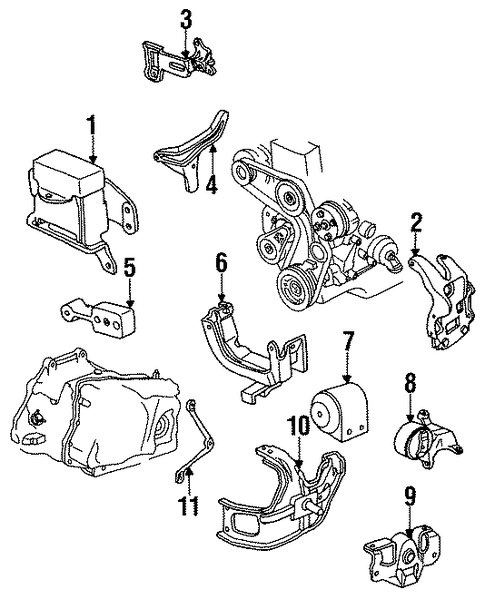 3
1
4
2
5
6
7
8
10
11
9