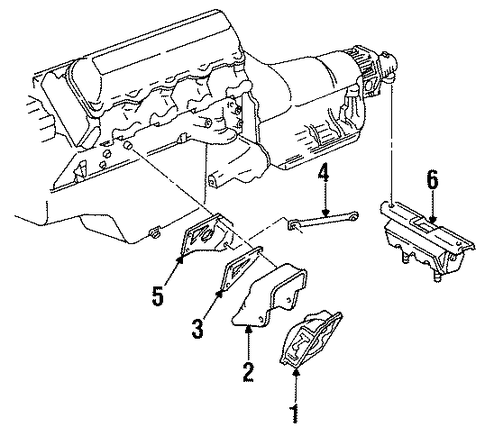 4
6
5
3
2
1