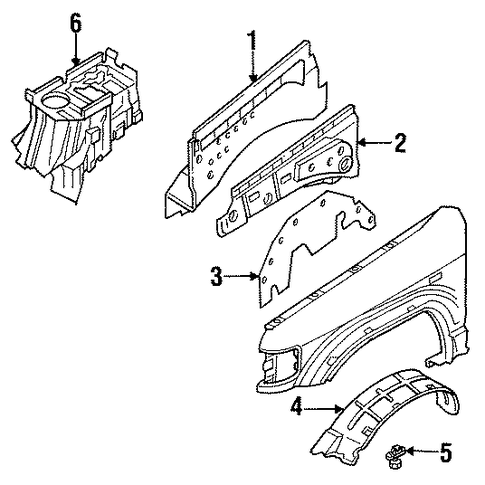 6
1
2
3
4
5