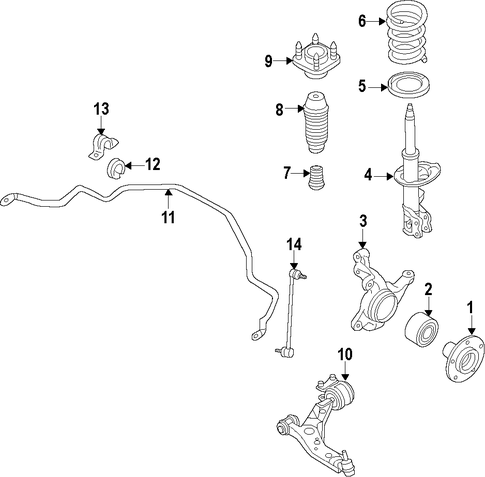 6
9
5
13
8
12
7
4
11
3
14
2
1
10