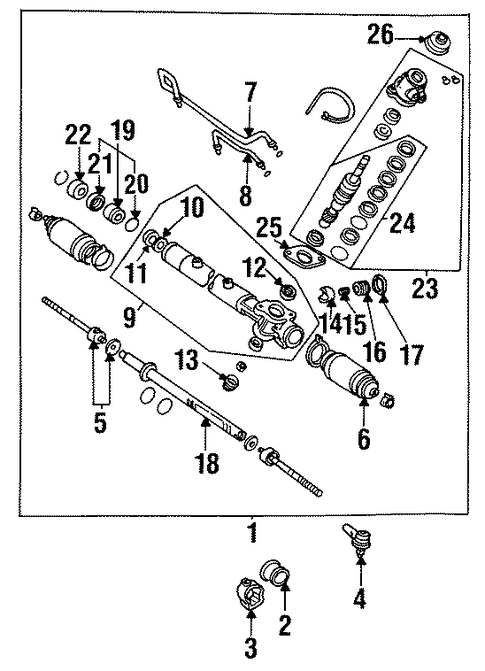 26
7
22
19
21
20
8
10
25
24
11
12
23
9
14
15
16
17
13
5
6
18
1
4
2
3