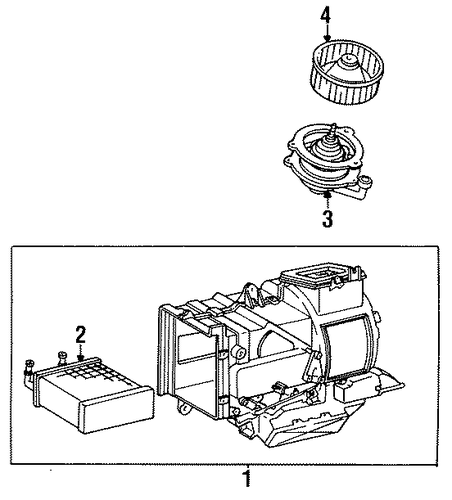 4

3

2

1