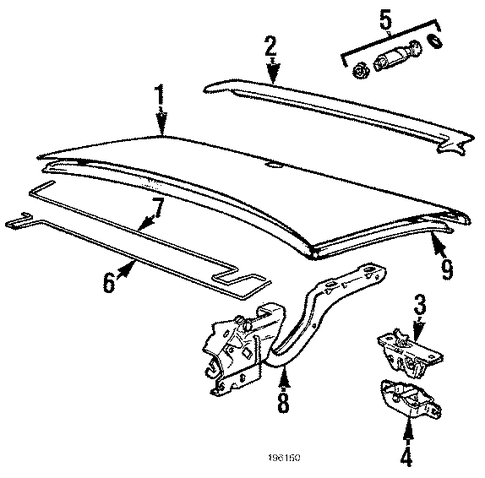 5
2
1
7
6
9
3
8
4
196150