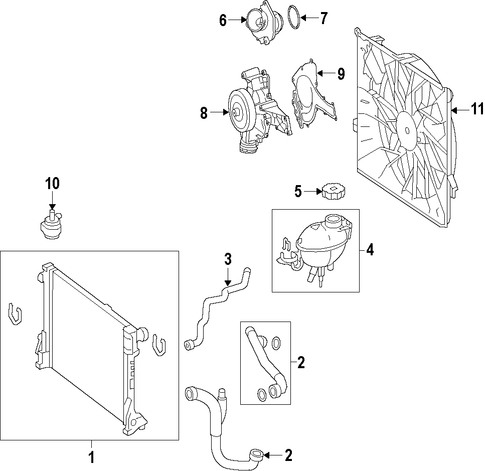 6
7
9
8
11
10
5
4
3
2
1
2