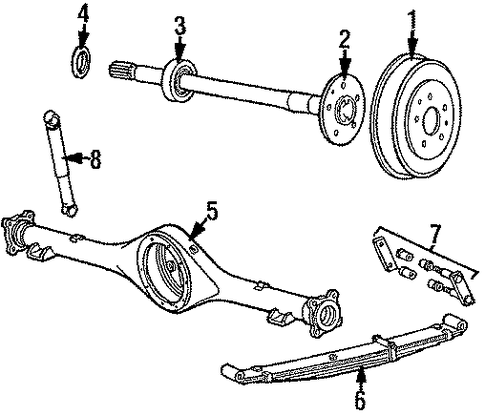 4
3
2
1
8
5
7
6