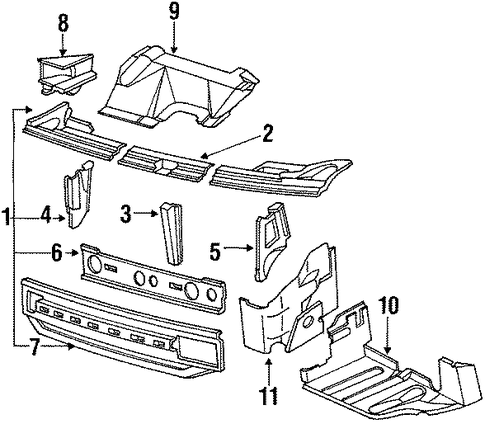 8
9
2
1
4
3
5
6
7
10
11