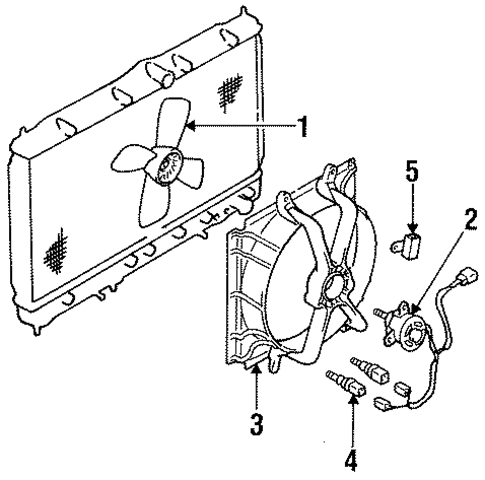 1
5
2
3
4