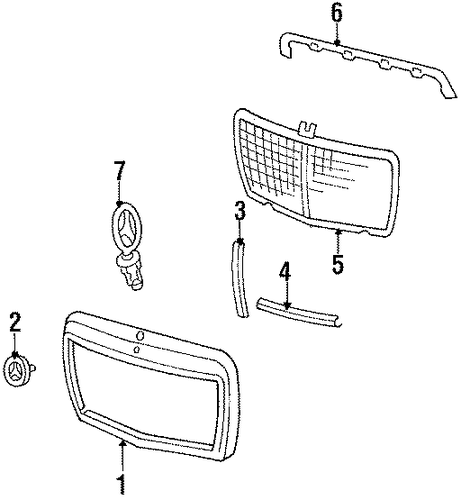 6

7

3

5

4

2

1