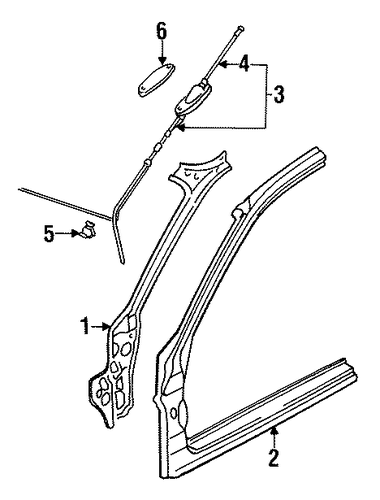 6
4
3
5
1
2