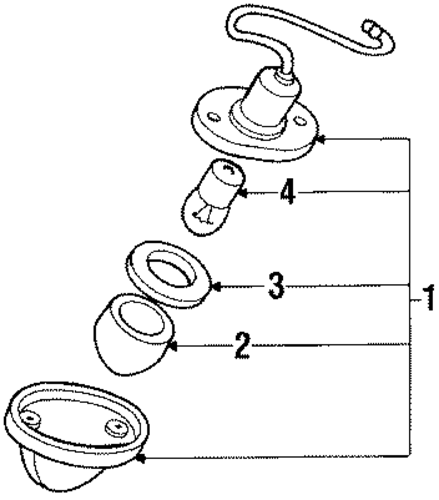 4
3
1
2