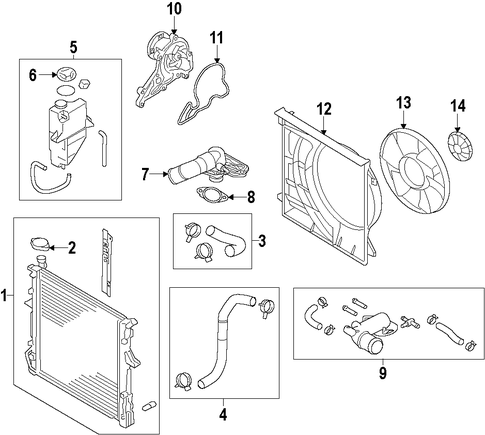 10
11
5
6
12
13
14
7
8
3
2
1
4
9