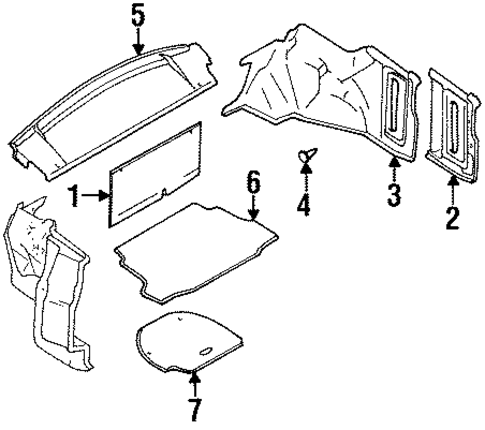 5
1
6
4
3
2
7