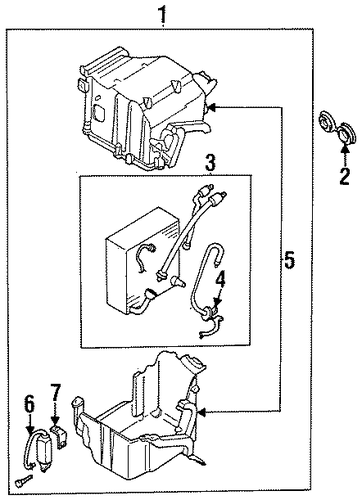 1
2
3
4
5
6
7