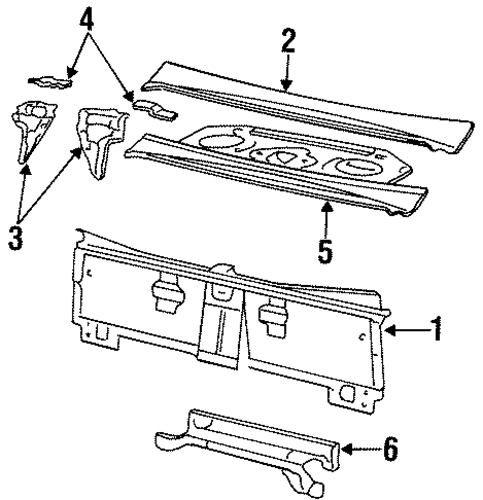 4
2
3
5
1
6