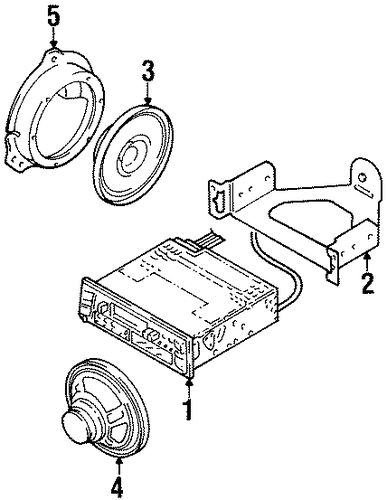 5
3
2
1
4