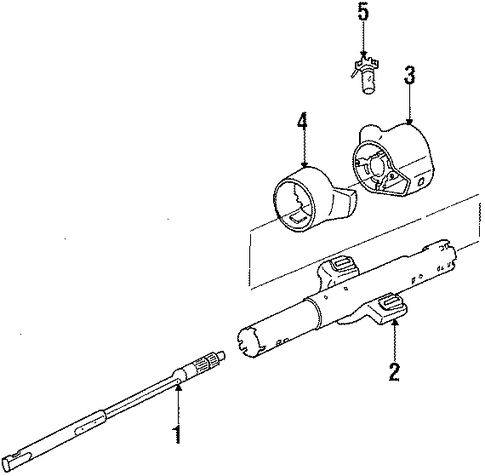 5
3
4
2
1