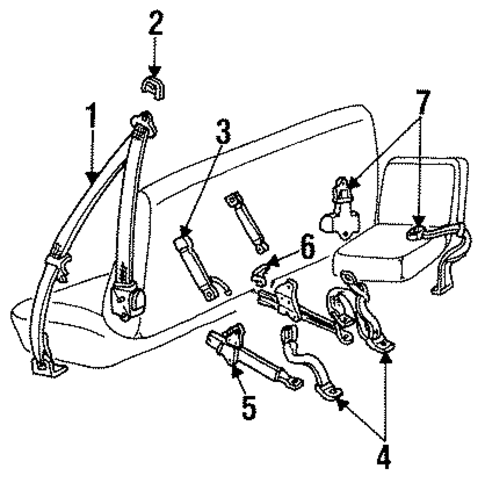 2
1
3
7
6
5
4