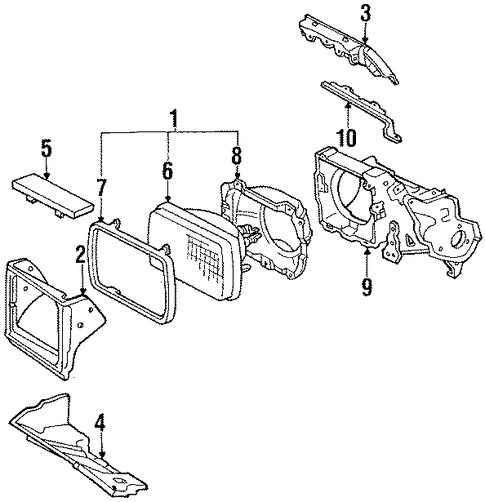 3
1
10
5
8
6
7
2
9
4