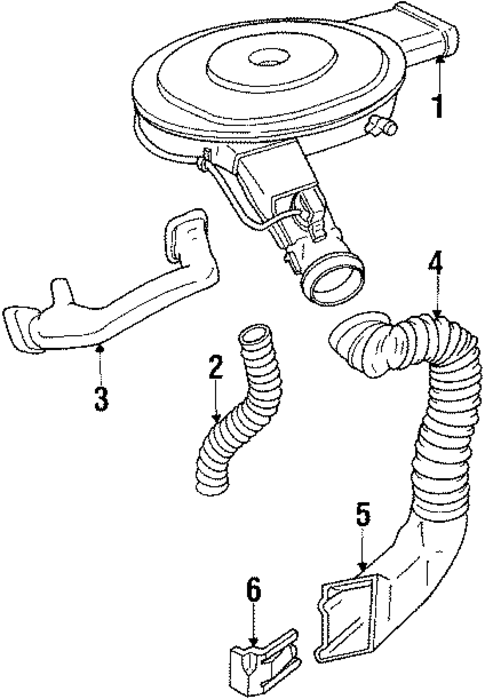 1
4
3
2
5
6