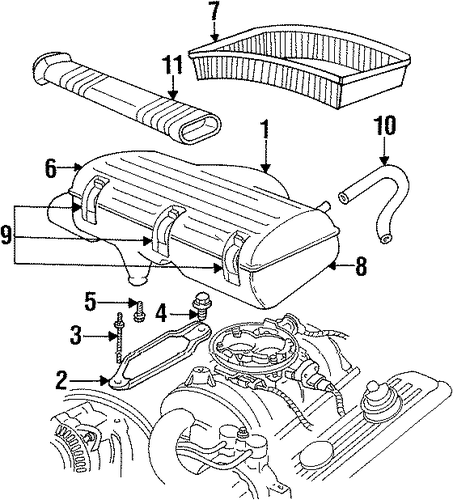 7
11
1
10
6
9
8
5
4
3
2