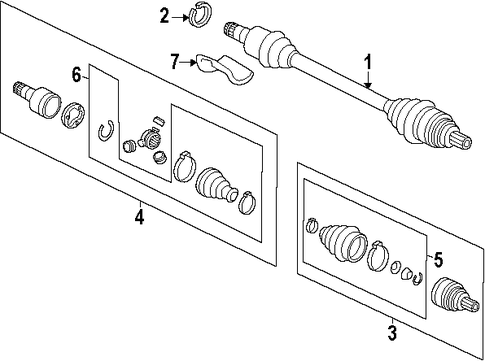 2
7
1
6
4
5
3