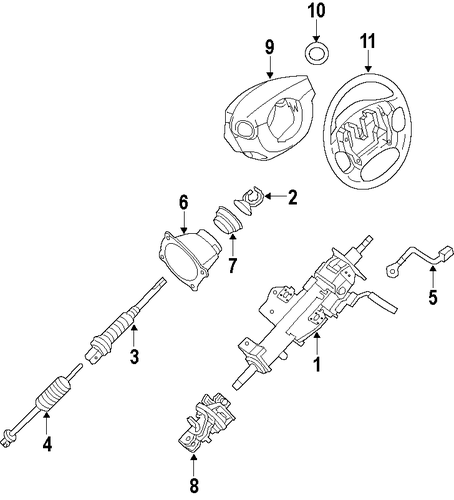 10
9
11
2
6
7
5
3
1
4
8