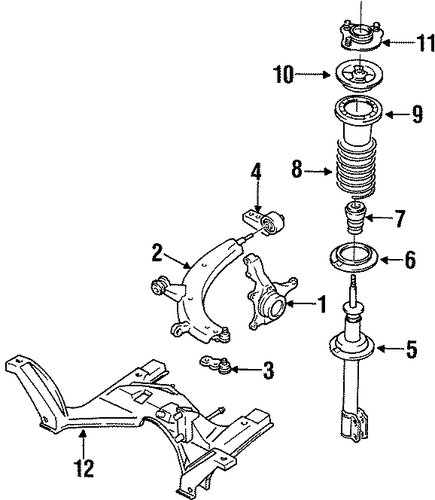 11
10
9
8
4
7
2
6
1
5
3
12