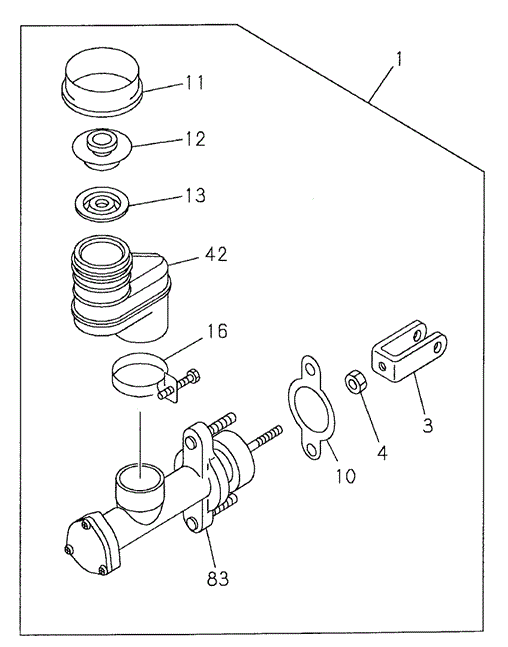 1
11
12
13
42
16
3
4
10
83