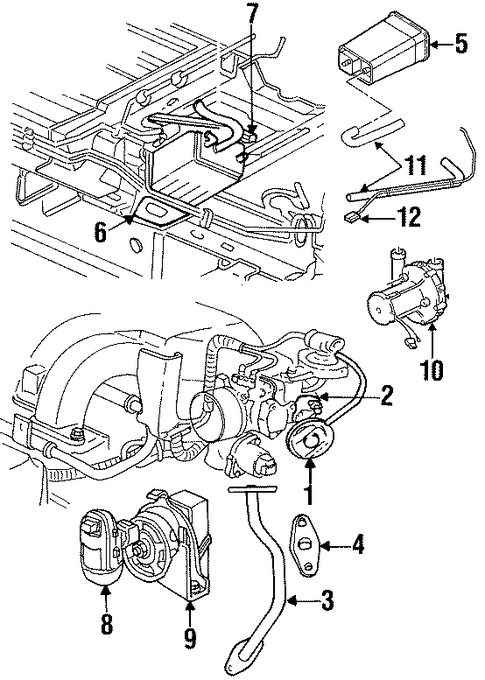 7
5
11
12
6
10
2
1
4
3
8
9