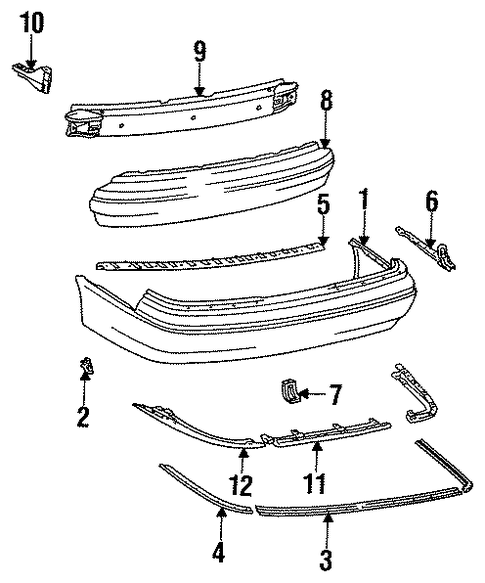 10
9
8
5
1
6
2
7
12
11
4
3