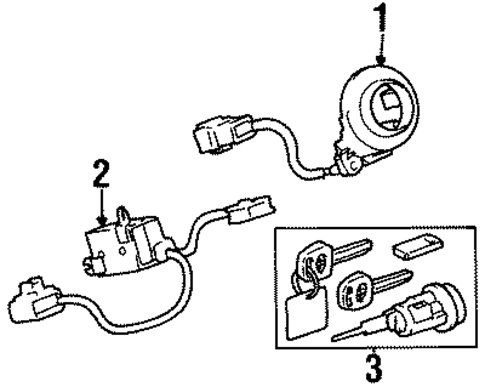 1
2
3