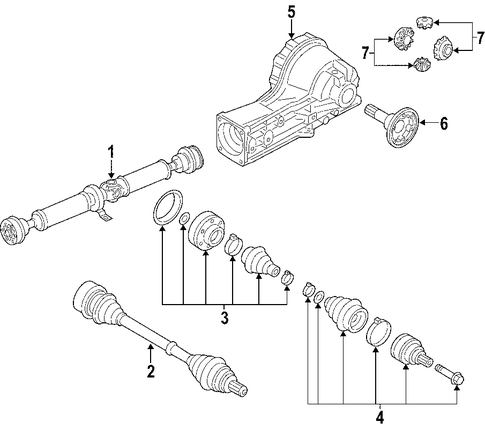 5
7
7
6
1
3
2
4