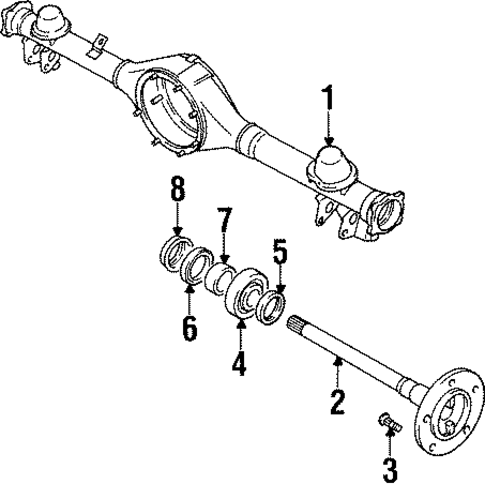 1
8
7
5
6
4
2
3