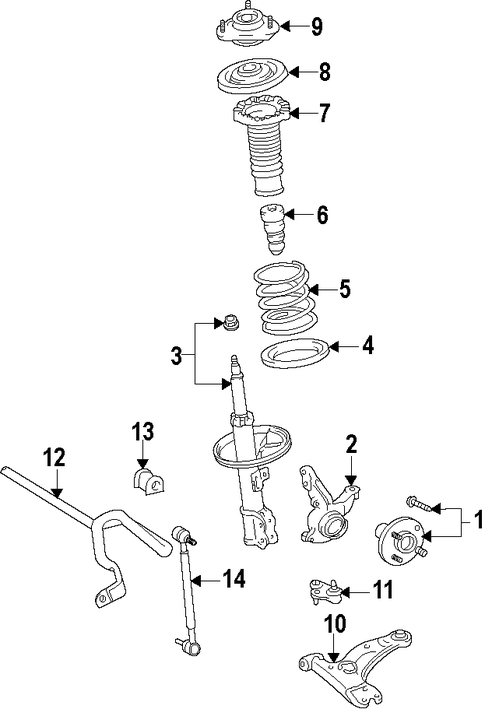 9
8
7
6
5
4
3
13
12
2
1
14
11
10