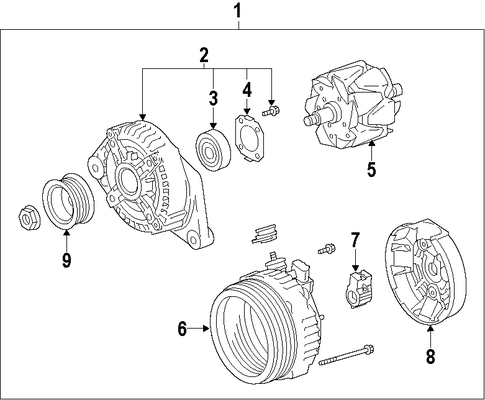 1
2
3
4
5
9
7
6
8