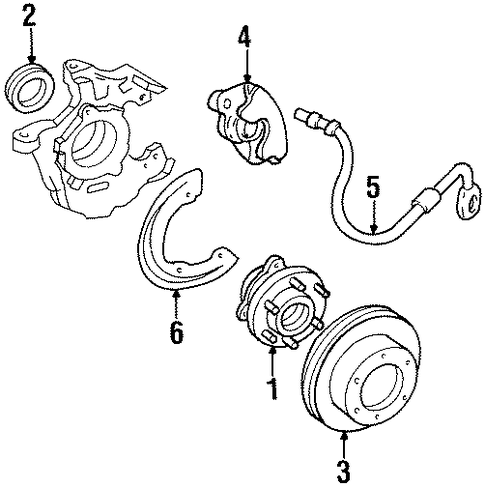 2
4
5
6
1
3