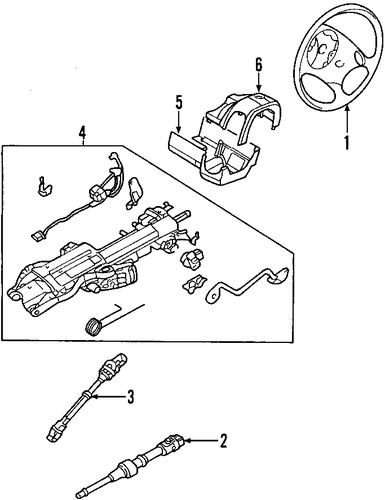 6
5
1
4
3
2