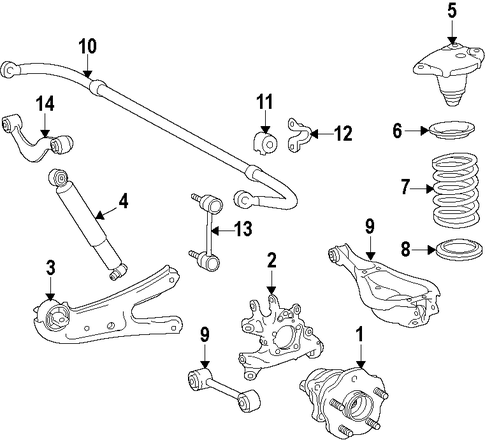 10
5
14
11
12
6
7
4
13
9
8
3
2
9
1