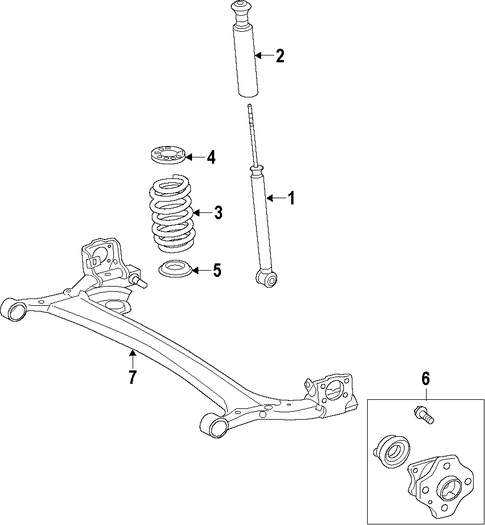 2
4
1
3
5
7
6