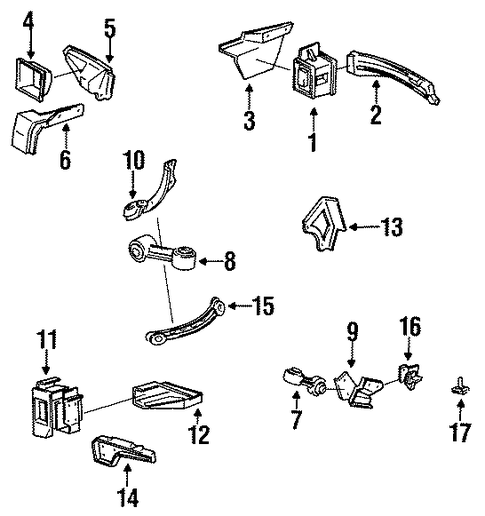 4
5
3
1
2
6
10
13
8
15
11
9
16
7
17
12
14