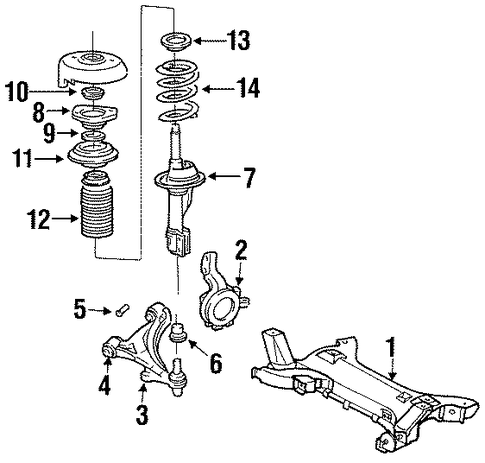 13
10
14
8
9
11
7
12
2
5
6
1
4
3