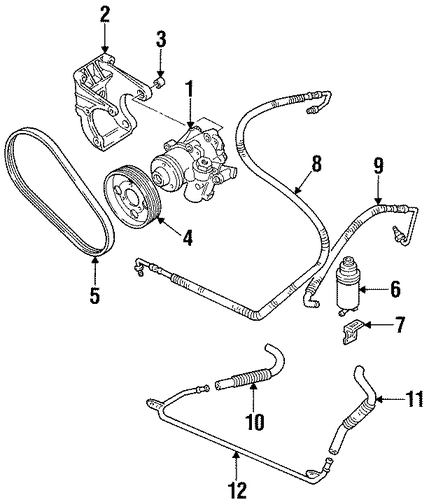 2
3
1
8
9
4
5
6
7
10
11
12