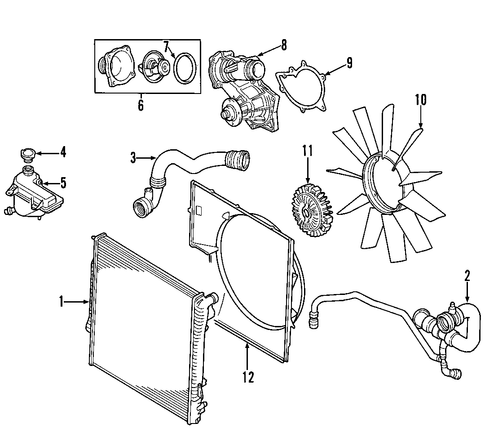 7
8
9
6
10
4
3
11
5
2
1
12