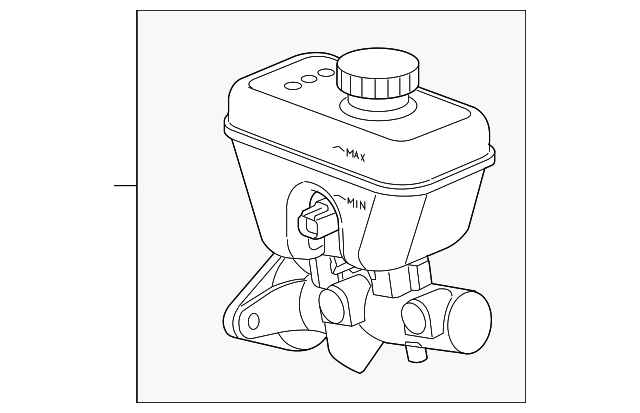 MAX
MIN