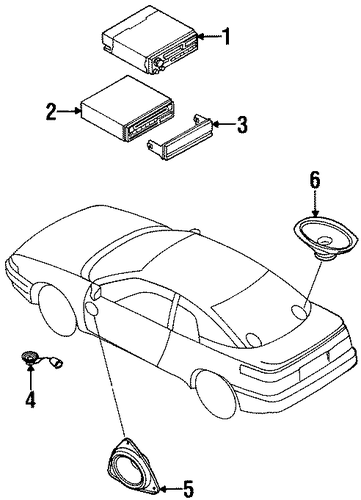 1
2
3
6
4
5