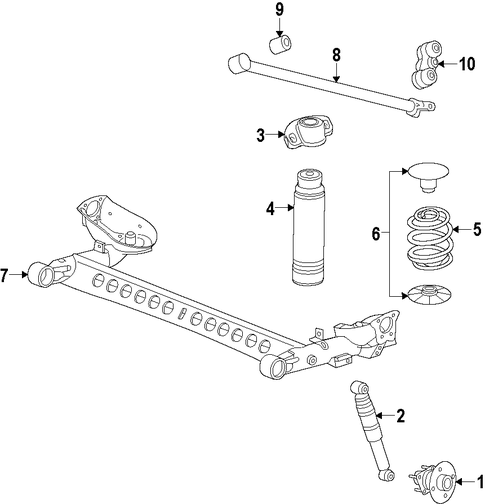 9
8
10
3
4
6
5
7
2
1