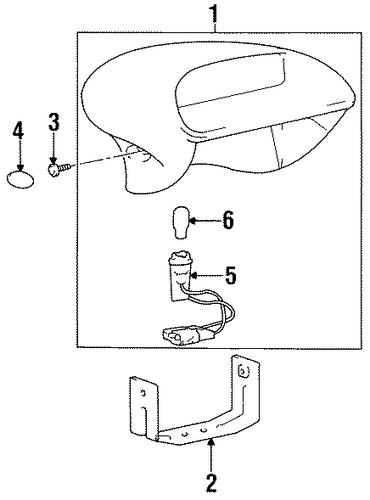 1
4
3
6
5
2