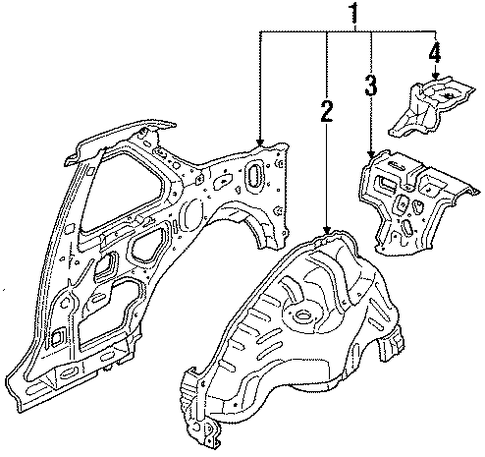 1
4
3
2